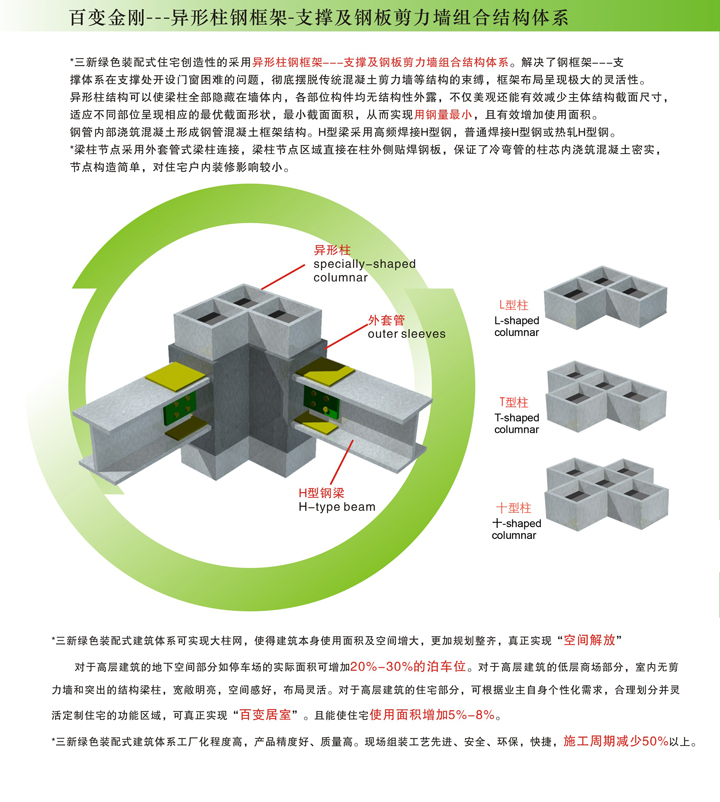 百变金刚---异形柱钢框架-支撑及钢板剪力墙组合结构体系

*三新绿色装配式住宅创造性的采用异形柱钢框架---支撑及钢板剪力墙组合结构体系。解决了钢框架---支撑体系在支撑处开设门窗困难的问题，彻底摆脱传统混凝土剪力墙等结构的束缚，框架布局呈现极大的灵活性。
异形柱结构可以使梁柱全部隐藏在墙体内，各部位构件均无结构性外露，不仅美观还能有效减少主体结构截面尺寸，适应不同部位呈现相应的最优截面形状，最小截面面积，从而实现用钢量最小，且有效增加使用面积。
钢管内部浇筑混凝土形成钢管混凝土框架结构。H型梁采用高频焊接H型钢，普通焊接H型钢或热轧H型钢。
*梁柱节点采用外套管式梁柱连接，梁柱节点区域直接在柱外侧贴焊钢板，保证了冷弯管的柱芯内浇筑混凝土密实，节点构造简单，对住宅户内装修影响较小。

异形柱
specially-shaped columnar

外套管
outer sleeves

H型钢梁
H-type beam

L型柱
L-shaped columnar

T型柱
T-shaped columnar

十型柱
十-shaped columnar

*三新绿色装配式建筑体系可实现大柱网，使得建筑本身使用面积及空间增大，更加规划整齐，真正实现“空间解放”

对于高层建筑的地下空间部分如停车场的实际面积可增加20%-30%的泊车位。对于高层建筑的低层商场部分，室内无剪力墙和突出的结构梁柱，宽敞明亮，空间感好，布局灵活。对于高层建筑的住宅部分，可根据业主自身个性化需求，合理划分并灵活定制住宅的功能区域，可真正实现“百变居室”。且能使住宅使用面积增加5%-8%。

*三新绿色装配式建筑体系工厂化程度高，产品精度好、质量高。现场组装工艺先进、安全、环保，快捷，施工周期减少50%以上。